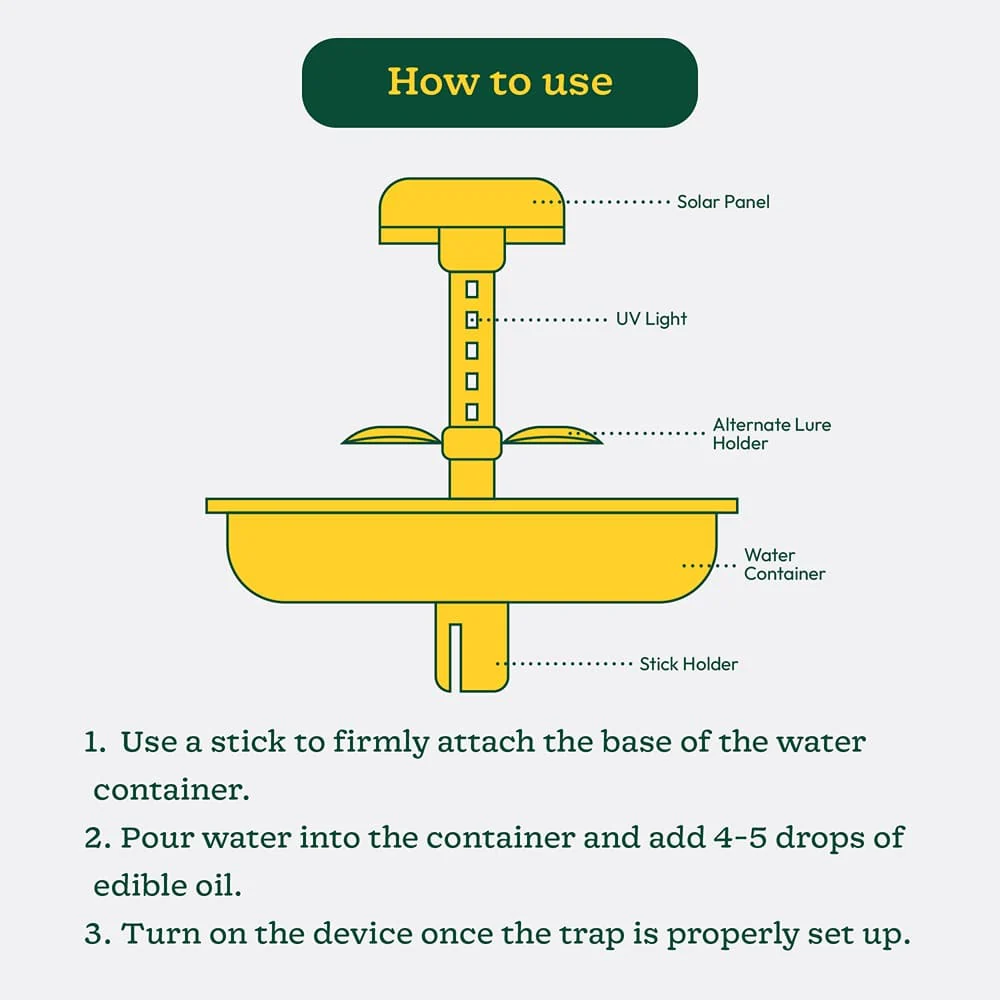 How to use

Solar Panel

UV Light

Alternate Lure Holder

Water Container

Stick Holder

1. Use a stick to firmly attach the base of the water container.
2. Pour water into the container and add 4-5 drops of edible oil.
3. Turn on the device once the trap is properly set up.