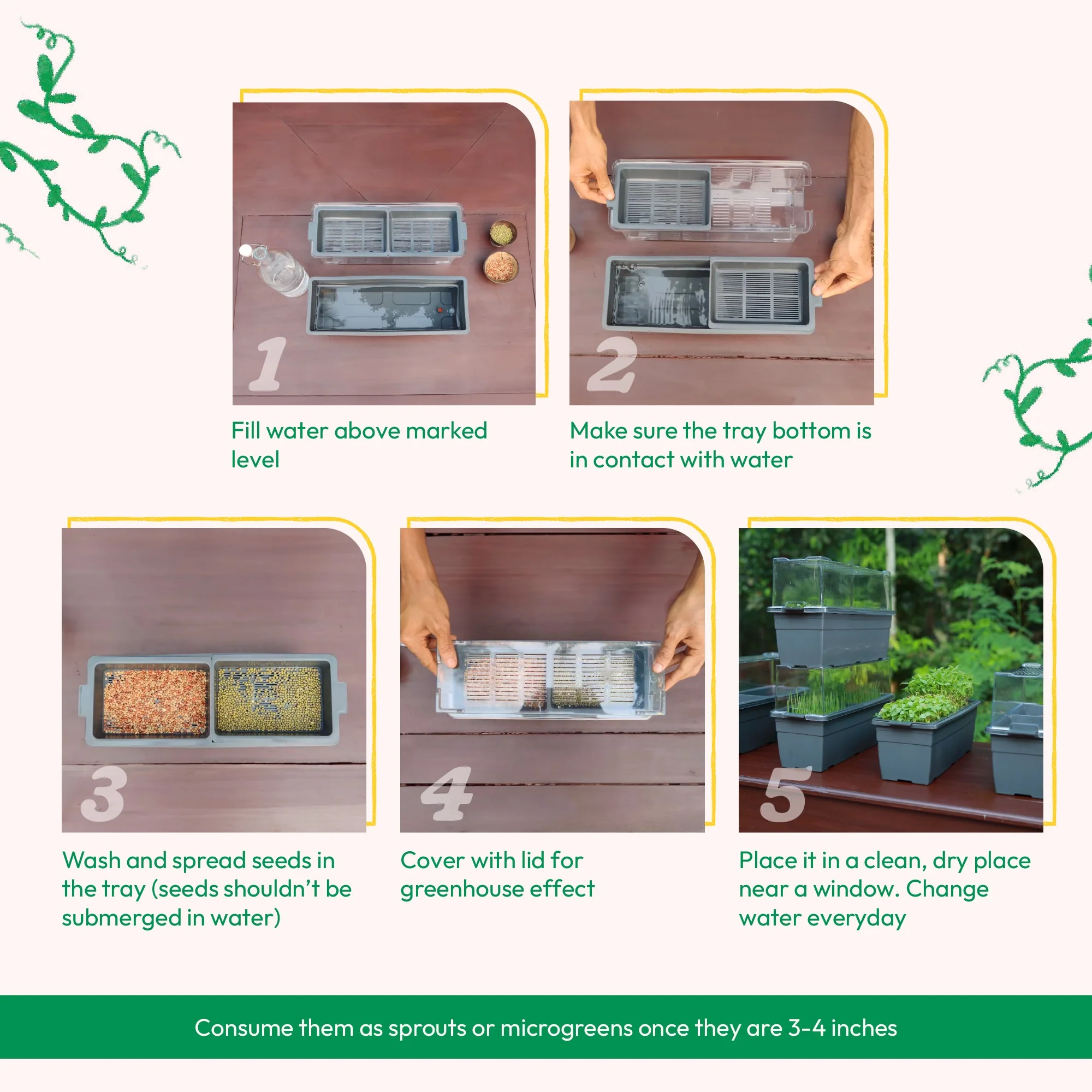 1

Fill water above marked level

2

Make sure the tray bottom is in contact with water

3

Wash and spread seeds in the tray (seeds shouldn't be submerged in water)

4

Cover with lid for greenhouse effect

5

Place it in a clean, dry place near a window. Change water everyday

Consume them as sprouts or microgreens once they are 3-4 inches